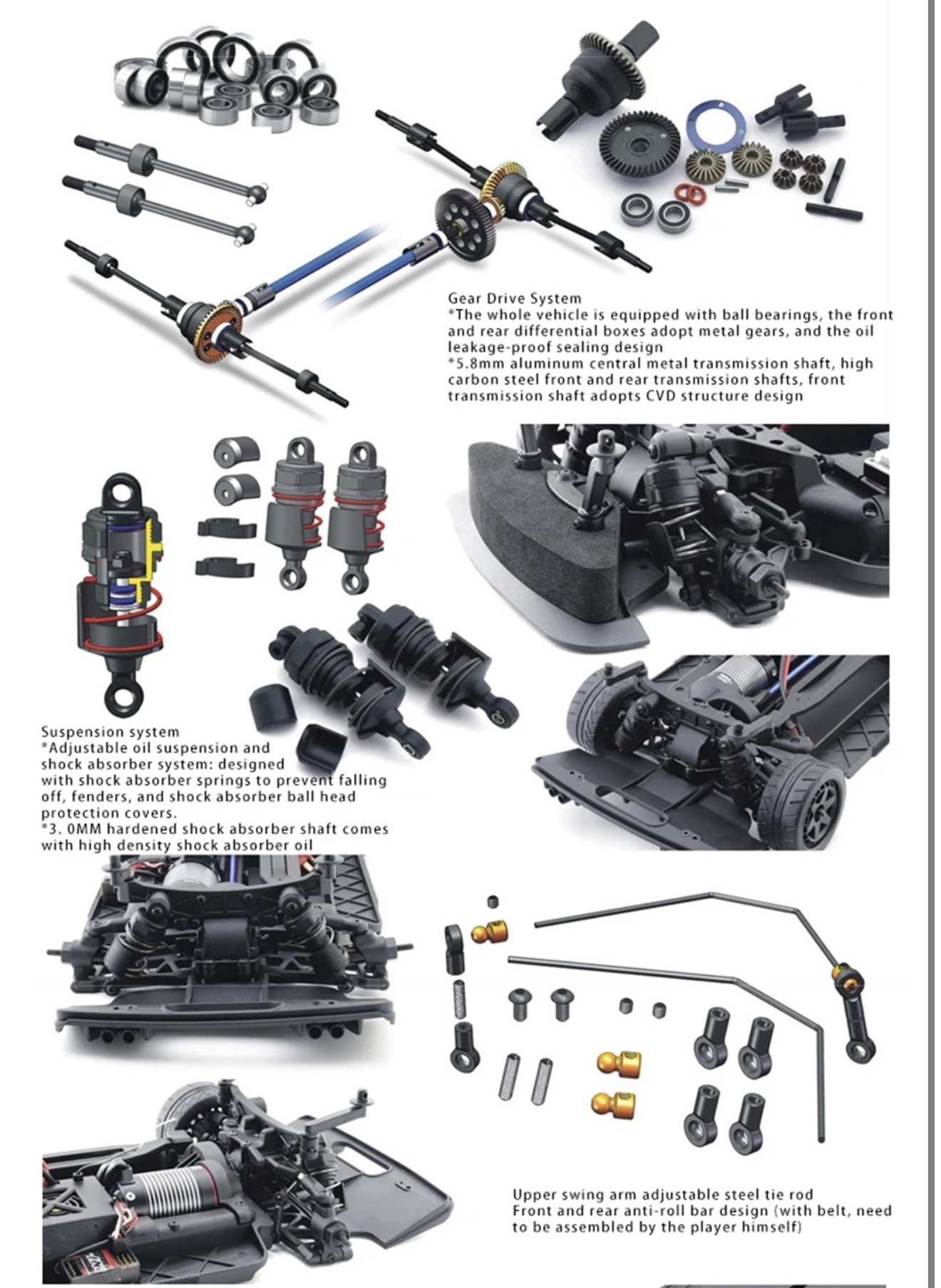 Gear Drive System
*The whole vehicle is equipped with ball bearings, the front and rear differential boxes adopt metal gears, and the oil leakage-proof sealing design
*5.8mm aluminum central metal transmission shaft, high carbon steel front and rear transmission shafts, front transmission shaft adopts CVD structure design

Suspension system
*Adjustable oil suspension and shock absorber system: designed with shock absorber springs to prevent falling off, fenders, and shock absorber ball head protection covers.
*3. 0MM hardened shock absorber shaft comes with high density shock absorber oil

Upper swing arm adjustable steel tie rod
Front and rear anti-roll bar design (with belt, need to be assembled by the player himself)